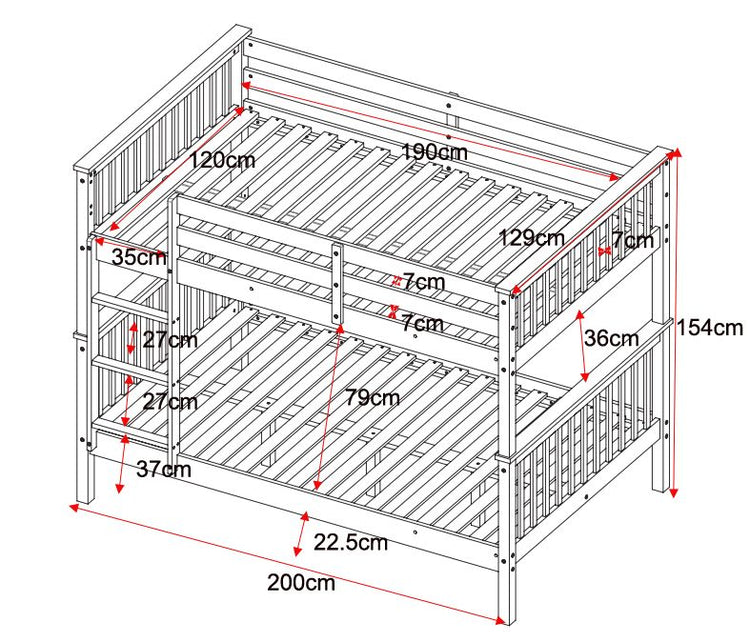 120cm
190cm
129cm
7cm
35cm
7cm
7cm
27cm
36cm
154cm
27cm
79cm
37cm
22.5cm
200cm