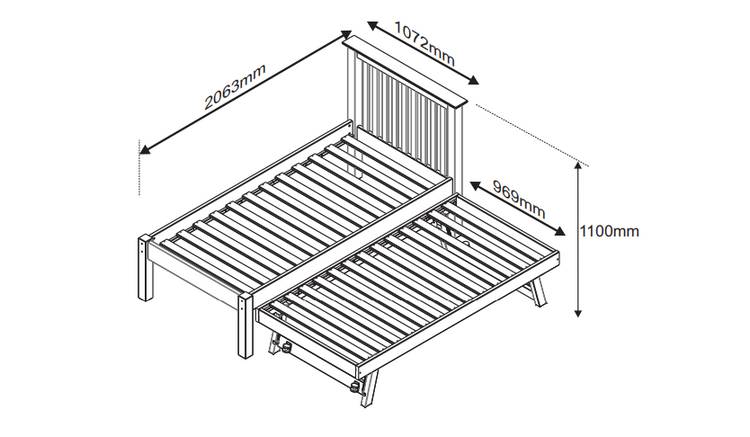 2063mm

1072mm

969mm

1100mm