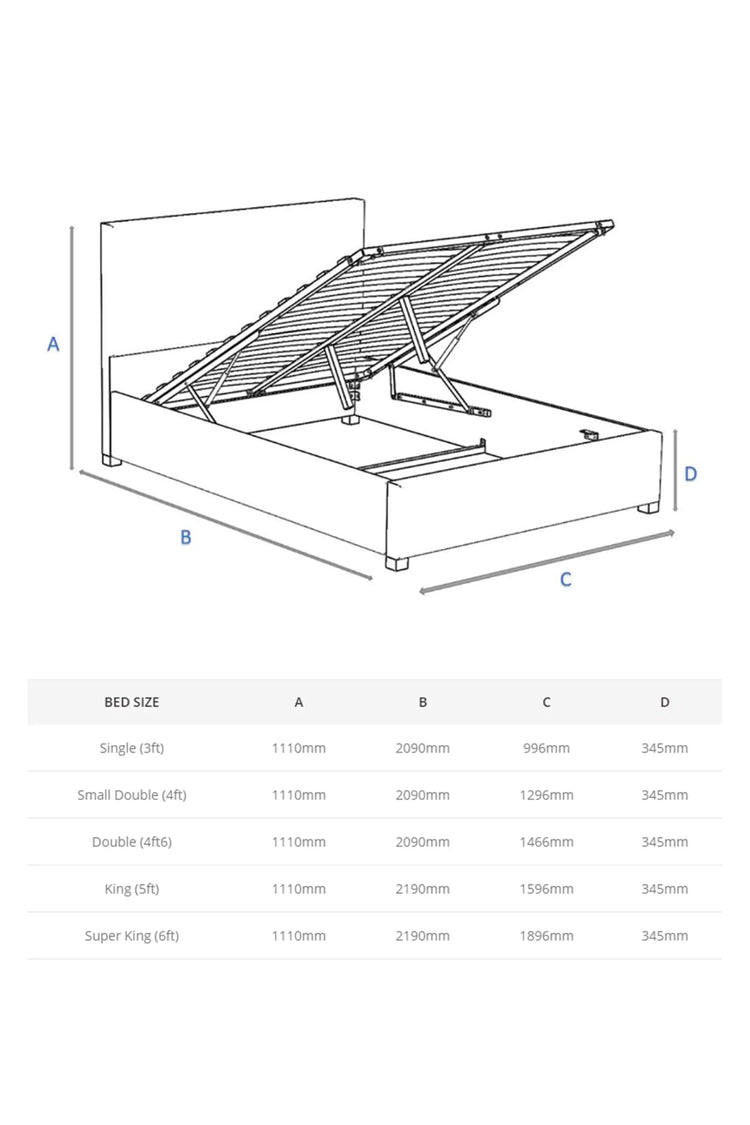 A

B

C

D

| BED SIZE | A | B | C | D |
|---|---|---|---|---|
| Single (3ft) | 1110mm | 2090mm | 996mm | 345mm |
| Small Double (4ft) | 1110mm | 2090mm | 1296mm | 345mm |
| Double (4ft6) | 1110mm | 2090mm | 1466mm | 345mm |
| King (5ft) | 1110mm | 2190mm | 1596mm | 345mm |
| Super King (6ft) | 1110mm | 2190mm | 1896mm | 345mm |