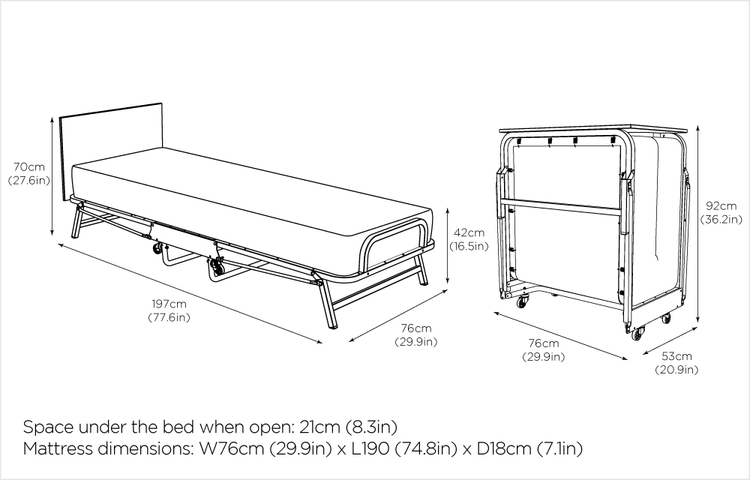 70cm
(27.6in)

42cm
(16.5in)

197cm
(77.6in)

76cm
(29.9in)

92cm
(36.2in)

76cm
(29.9in)

53cm
(20.9in)

Space under the bed when open: 21cm (8.3in)
Mattress dimensions: W76cm (29.9in) x L190 (74.8in) x D18cm (7.1in)