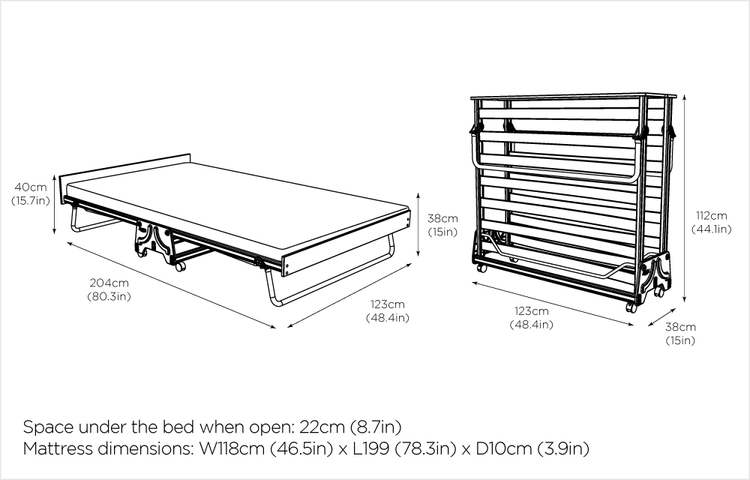 40cm
(15.7in)

38cm
(15in)

204cm
(80.3in)

123cm
(48.4in)

112cm
(44.1in)

123cm
(48.4in)

38cm
(15in)

Space under the bed when open: 22cm (8.7in)
Mattress dimensions: W118cm (46.5in) x L199 (78.3in) x D10cm (3.9in)