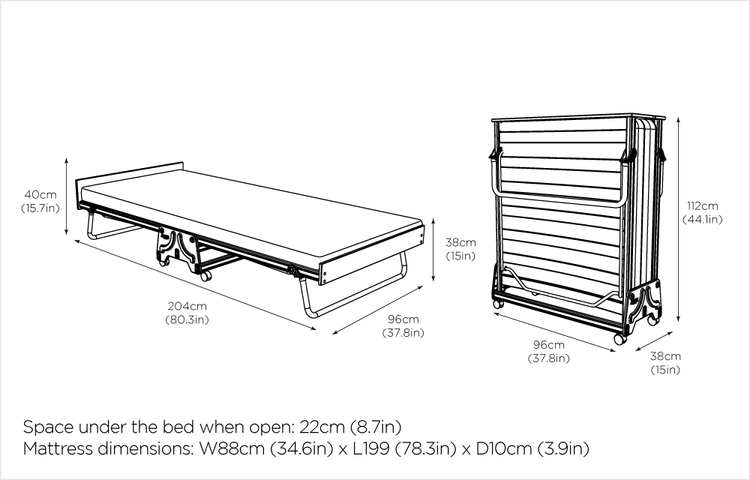 40cm
(15.7in)

38cm
(15in)

204cm
(80.3in)

96cm
(37.8in)

112cm
(44.1in)

96cm
(37.8in)

38cm
(15in)

Space under the bed when open: 22cm (8.7in)
Mattress dimensions: W88cm (34.6in) x L199 (78.3in) x D10cm (3.9in)