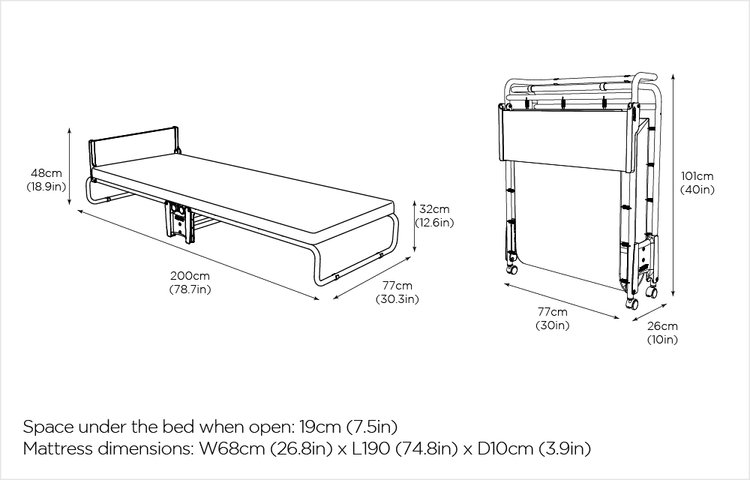 48cm
(18.9in)

32cm
(12.6in)

200cm
(78.7in)

77cm
(30.3in)

101cm
(40in)

77cm
(30in)

26cm
(10in)

Space under the bed when open: 19cm (7.5in)
Mattress dimensions: W68cm (26.8in) x L190 (74.8in) x D10cm (3.9in)