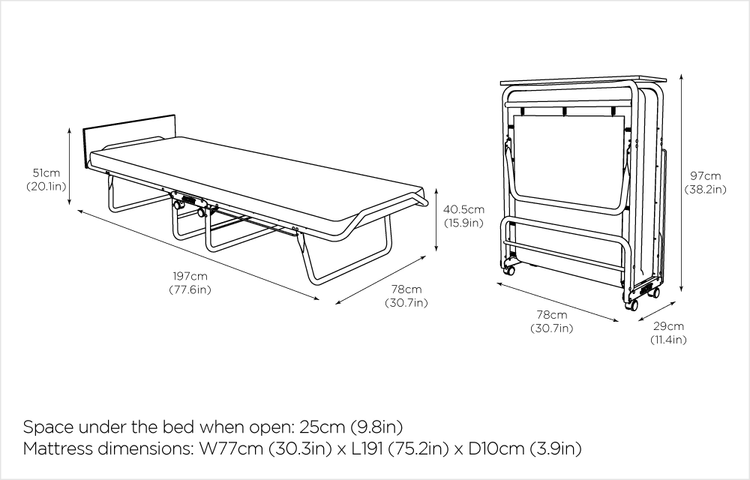 51cm
(20.1in)

40.5cm
(15.9in)

197cm
(77.6in)

78cm
(30.7in)

97cm
(38.2in)

78cm
(30.7in)

29cm
(11.4in)

Space under the bed when open: 25cm (9.8in)
Mattress dimensions: W77cm (30.3in) x L191 (75.2in) x D10cm (3.9in)