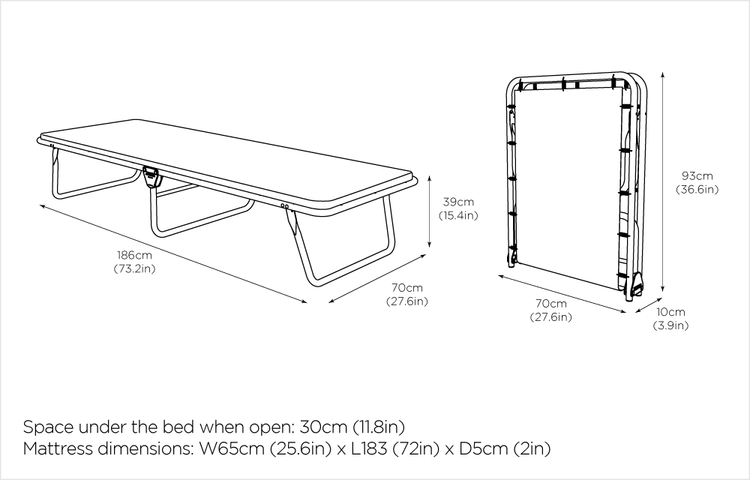 186cm
(73.2in)

39cm
(15.4in)

70cm
(27.6in)

93cm
(36.6in)

70cm
(27.6in)

10cm
(3.9in)

Space under the bed when open: 30cm (11.8in)
Mattress dimensions: W65cm (25.6in) x L183 (72in) x D5cm (2in)