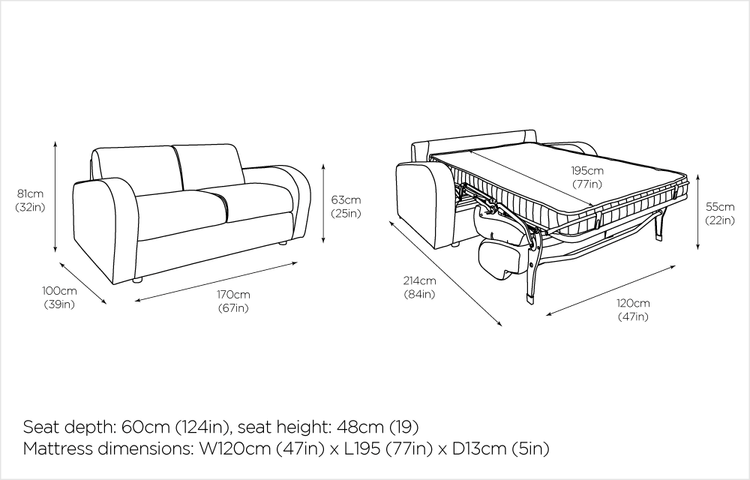 81cm
(32in)

100cm
(39in)

170cm
(67in)

63cm
(25in)

195cm
(77in)

55cm
(22in)

214cm
(84in)

120cm
(47in)

Seat depth: 60cm (124in), seat height: 48cm (19)
Mattress dimensions: W120cm (47in) x L195 (77in) x D13cm (5in)