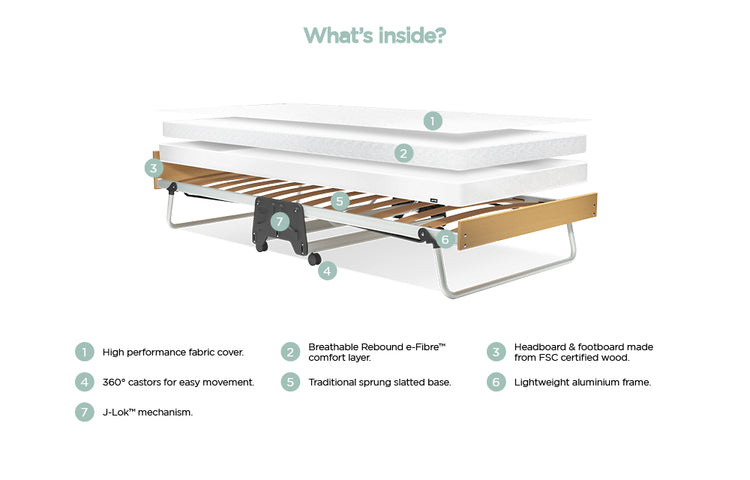 What's inside?

1
2
3
5
7
6
4

1 High performance fabric cover.

2 Breathable Rebound e-Fibre™ comfort layer.

3 Headboard & footboard made from FSC certified wood.

4 360° castors for easy movement.

5 Traditional sprung slatted base.

6 Lightweight aluminium frame.

7 J-Lok™ mechanism.