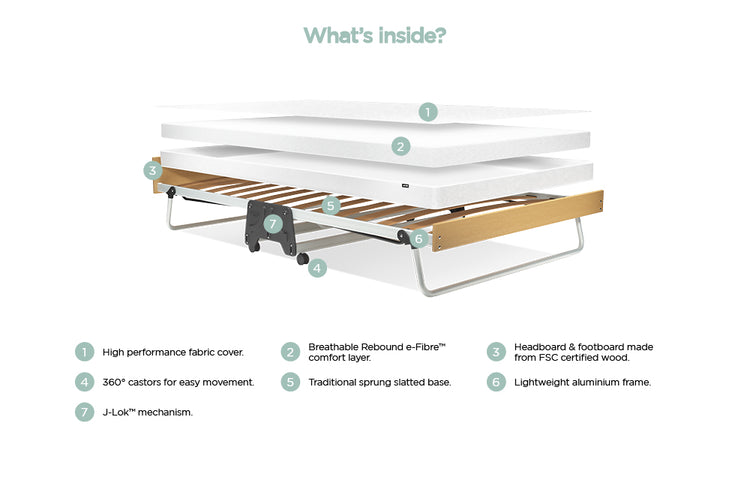 What's inside?

1
2
3
5
7
6
4

1 High performance fabric cover.

2 Breathable Rebound e-Fibre™ comfort layer.

3 Headboard & footboard made from FSC certified wood.

4 360° castors for easy movement.

5 Traditional sprung slatted base.

6 Lightweight aluminium frame.

7 J-Lok™ mechanism.