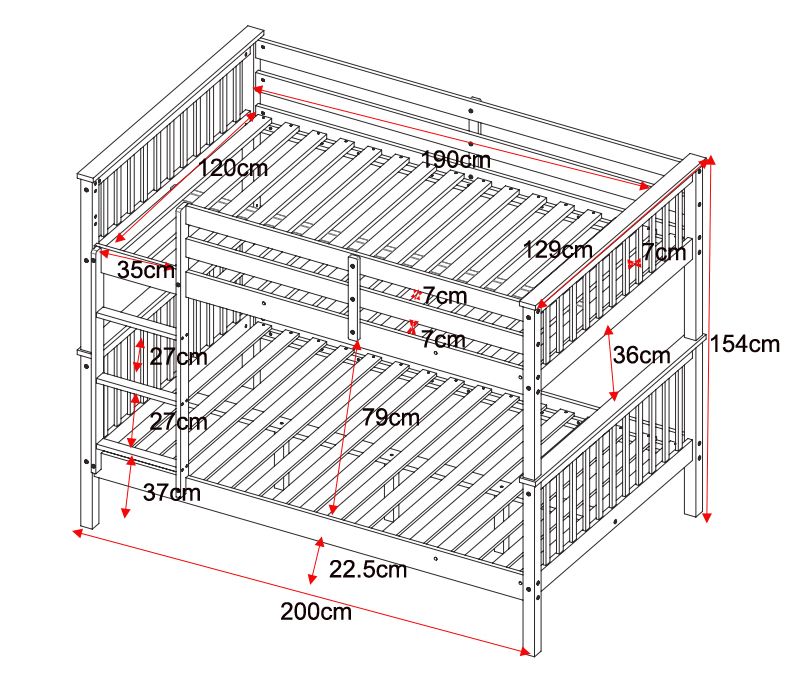 120cm
190cm
129cm
7cm
35cm
7cm
7cm
154cm
27cm
36cm
27cm
79cm
37cm
22.5cm
200cm